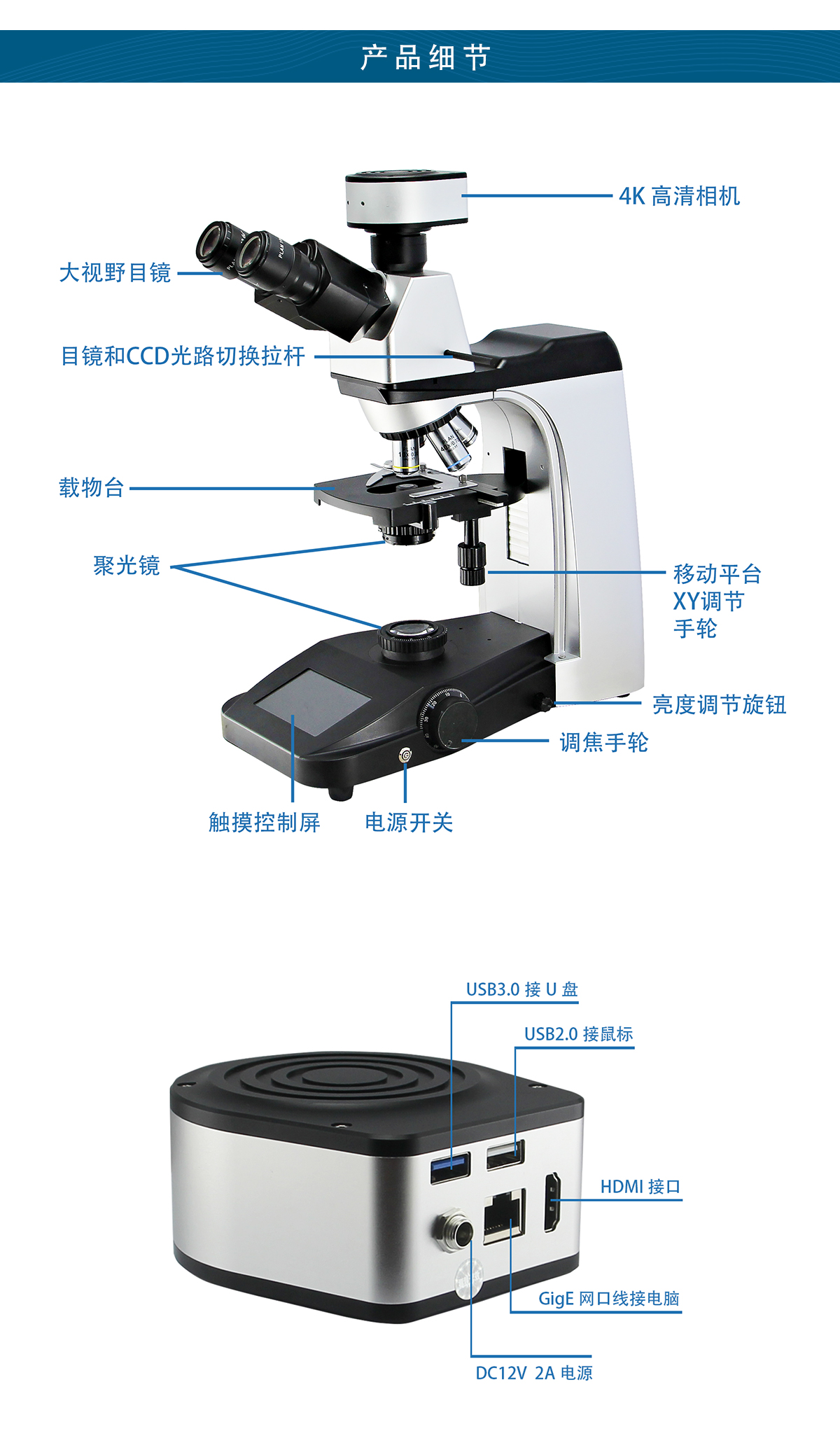 产品细节

4K 高清相机

大视野目镜

目镜和CCD光路切换拉杆

载物台

聚光镜

移动平台
XY调节
手轮

亮度调节旋钮

调焦手轮

触摸控制屏

电源开关

USB3.0 接 U 盘

USB2.0 接鼠标

HDMI 接口

GigE 网口线接电脑

DC12V 2A 电源